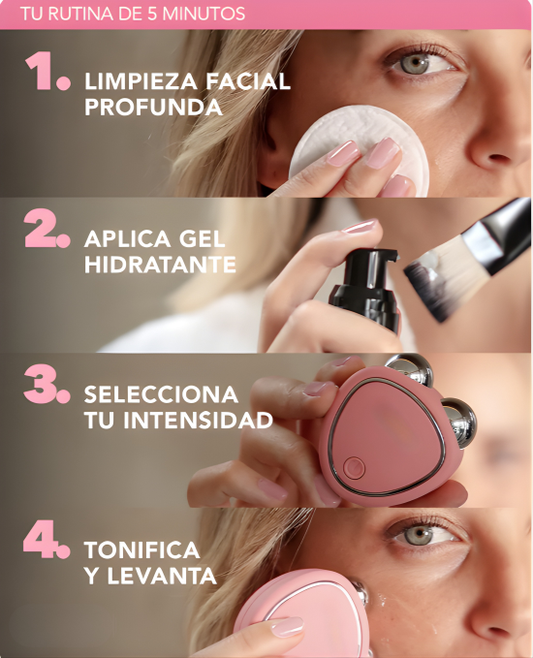 TU RUTINA DE 5 MINUTOS

1. LIMPIEZA FACIAL PROFUNDA

2. APLICA GEL HIDRATANTE

3. SELECCIONA TU INTENSIDAD

4. TONIFICA Y LEVANTA